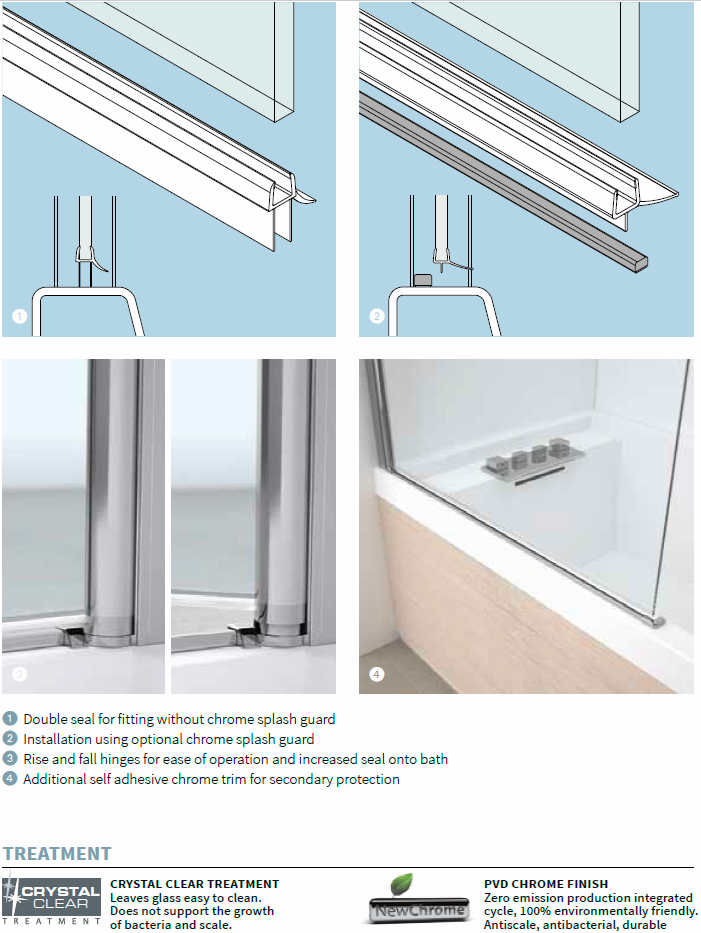 1

2

3

4

1 Double seal for fitting without chrome splash guard
2 Installation using optional chrome splash guard
3 Rise and fall hinges for ease of operation and increased seal onto bath
4 Additional self adhesive chrome trim for secondary protection

TREATMENT

CRYSTAL CLEAR TREATMENT

CRYSTAL CLEAR TREATMENT
Leaves glass easy to clean.
Does not support the growth of bacteria and scale.

NewChrome

PVD CHROME FINISH
Zero emission production integrated cycle, 100% environmentally friendly. Antiscale, antibacterial, durable