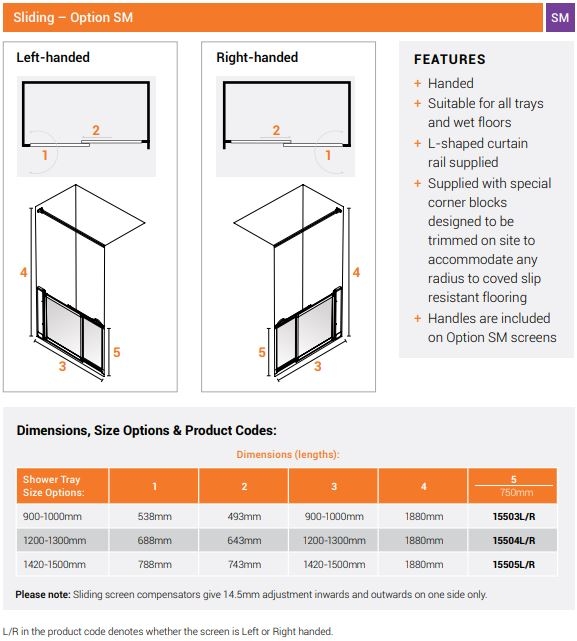 Sliding – Option SM

SM

Left-handed

2

1

4

5

3

Right-handed

2

1

4

5

3

FEATURES

+ Handed
+ Suitable for all trays and wet floors
+ L-shaped curtain rail supplied
+ Supplied with special corner blocks designed to be trimmed on site to accommodate any radius to coved slip resistant flooring
+ Handles are included on Option SM screens

Dimensions, Size Options & Product Codes:

Dimensions (lengths):

| Shower Tray Size Options: | 1 | 2 | 3 | 4 | 5 750mm |
|---|---|---|---|---|---|
| 900-1000mm | 538mm | 493mm | 900-1000mm | 1880mm | 15503L/R |
| 1200-1300mm | 688mm | 643mm | 1200-1300mm | 1880mm | 15504L/R |
| 1420-1500mm | 788mm | 743mm | 1420-1500mm | 1880mm | 15505L/R |

Please note: Sliding screen compensators give 14.5mm adjustment inwards and outwards on one side only.

L/R in the product code denotes whether the screen is Left or Right handed.