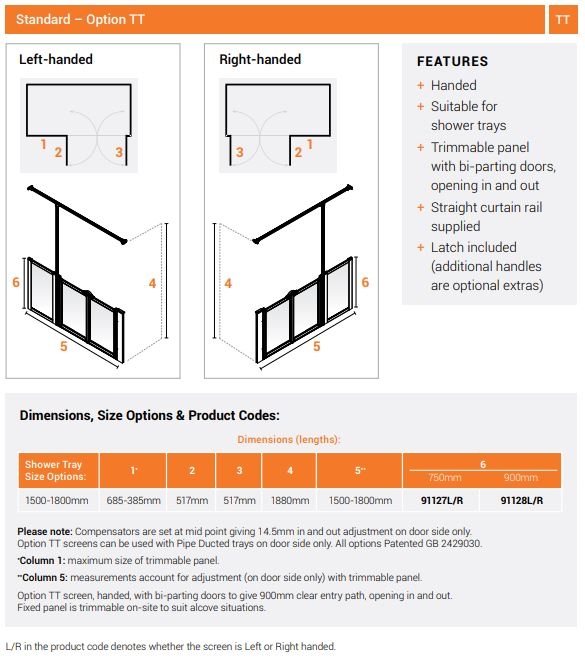 Standard – Option TT

TT

Left-handed

1 2 3

6 4 5

Right-handed

3 2 1

4 6 5

FEATURES

+ Handed
+ Suitable for shower trays
+ Trimmable panel with bi-parting doors, opening in and out
+ Straight curtain rail supplied
+ Latch included (additional handles are optional extras)

Dimensions, Size Options & Product Codes:

Dimensions (lengths):

| Shower Tray Size Options: | 1* | 2 | 3 | 4 | 5** | 6 750mm | 6 900mm |
|---|---|---|---|---|---|---|---|
| 1500-1800mm | 685-385mm | 517mm | 517mm | 1880mm | 1500-1800mm | 91127L/R | 91128L/R |

Please note: Compensators are set at mid point giving 14.5mm in and out adjustment on door side only. Option TT screens can be used with Pipe Ducted trays on door side only. All options Patented GB 2429030.

*Column 1: maximum size of trimmable panel.

**Column 5: measurements account for adjustment (on door side only) with trimmable panel.

Option TT screen, handed, with bi-parting doors to give 900mm clear entry path, opening in and out. Fixed panel is trimmable on-site to suit alcove situations.

L/R in the product code denotes whether the screen is Left or Right handed.