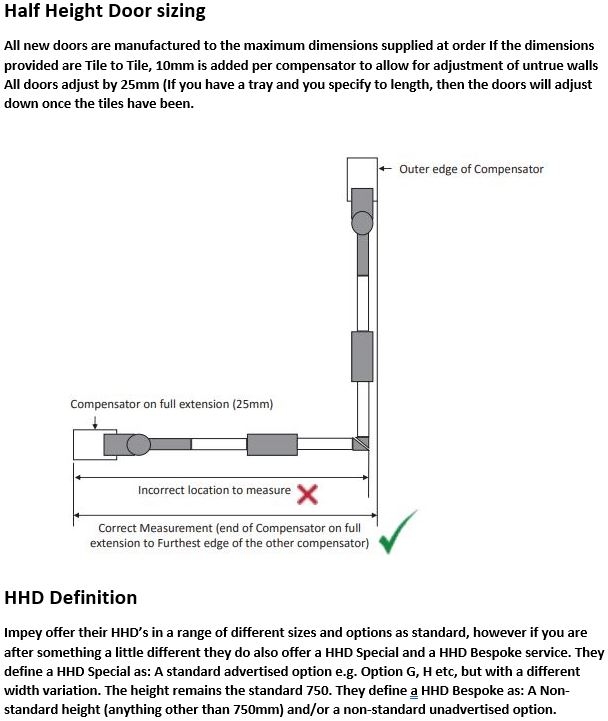 Half Height Door sizing

All new doors are manufactured to the maximum dimensions supplied at order If the dimensions provided are Tile to Tile, 10mm is added per compensator to allow for adjustment of untrue walls All doors adjust by 25mm (If you have a tray and you specify to length, then the doors will adjust down once the tiles have been.

Outer edge of Compensator

Compensator on full extension (25mm)

Incorrect location to measure

Correct Measurement (end of Compensator on full extension to Furthest edge of the other compensator)

HHD Definition

Impey offer their HHD's in a range of different sizes and options as standard, however if you are after something a little different they do also offer a HHD Special and a HHD Bespoke service. They define a HHD Special as: A standard advertised option e.g. Option G, H etc, but with a different width variation. The height remains the standard 750. They define a HHD Bespoke as: A Non-standard height (anything other than 750mm) and/or a non-standard unadvertised option.