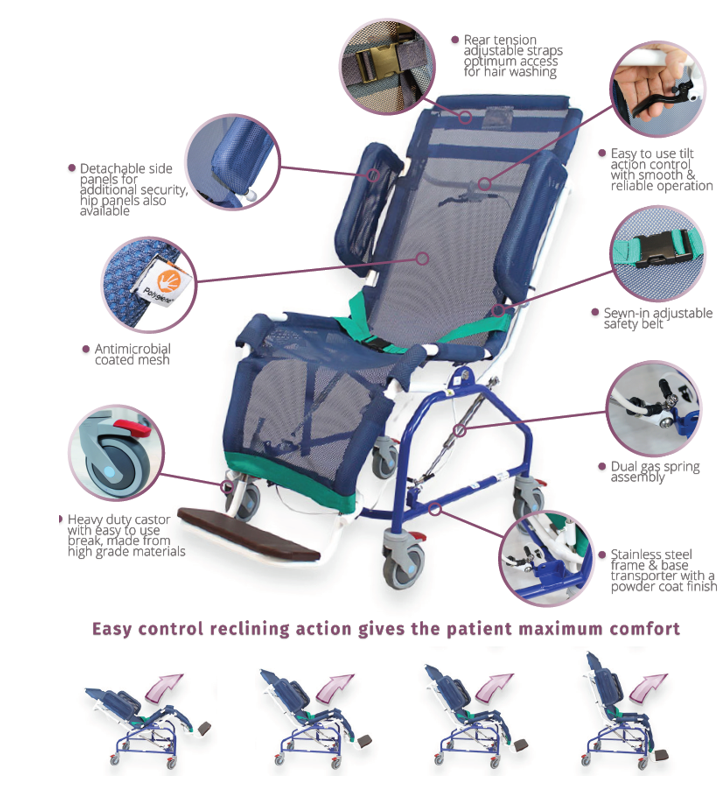 Rear tension adjustable straps optimum access for hair washing

Detachable side panels for additional security, hip panels also available

Easy to use tilt action control with smooth & reliable operation

Polygiene

Antimicrobial coated mesh

Sewn-in adjustable safety belt

Dual gas spring assembly

Heavy duty castor with easy to use break, made from high grade materials

Stainless steel frame & base transporter with a powder coat finish

Easy control reclining action gives the patient maximum comfort