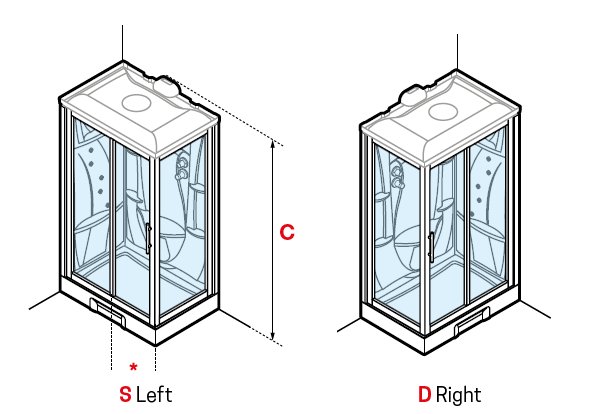 C

*

S Left

D Right