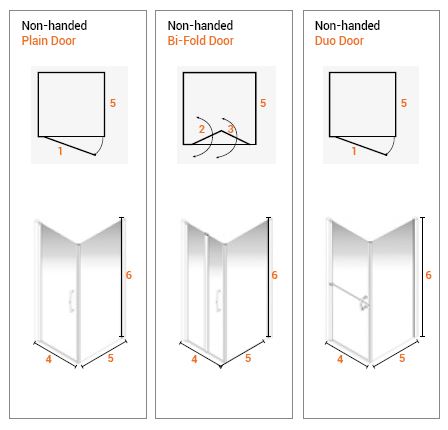 Non-handed
Plain Door

5

1

6

4

5

Non-handed
Bi-Fold Door

5

2

3

6

4

5

Non-handed
Duo Door

5

1

6

4

5