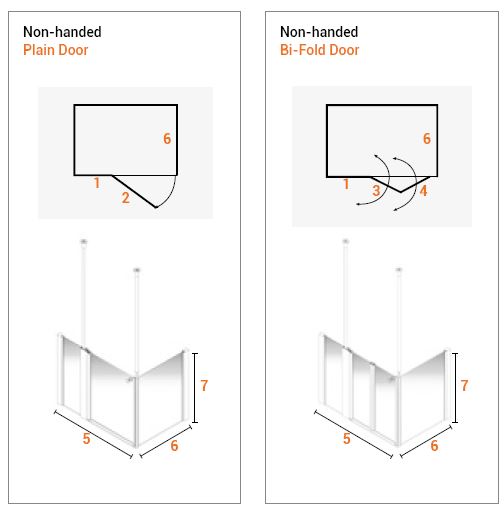 Non-handed
Plain Door

6
1
2

7
5
6

Non-handed
Bi-Fold Door

6
1
3
4

7
5
6