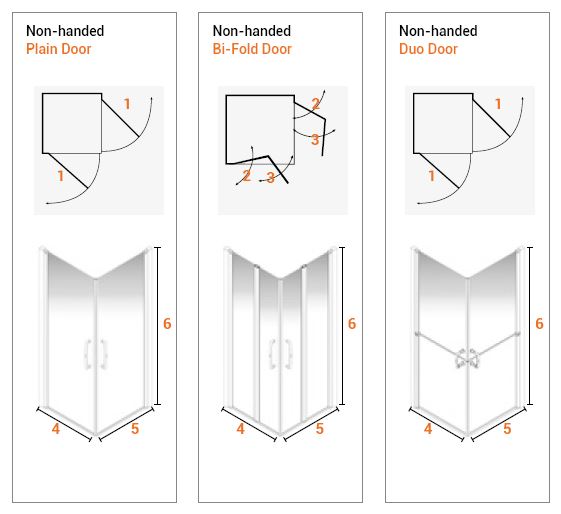 Non-handed
Plain Door

1
1

6
4
5

Non-handed
Bi-Fold Door

2
3
2
3

6
4
5

Non-handed
Duo Door

1
1

6
4
5