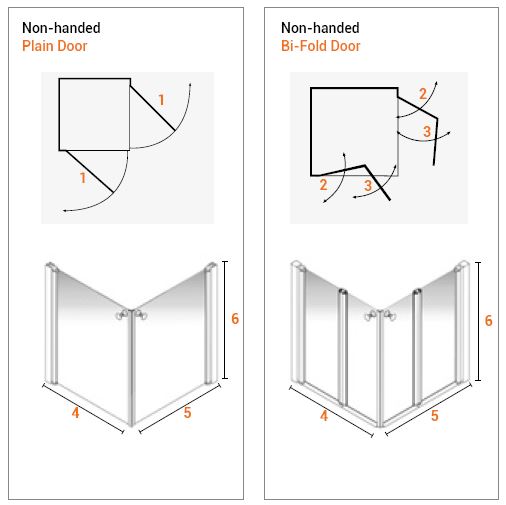 Non-handed
Plain Door

1

1

6

4

5

Non-handed
Bi-Fold Door

2

3

2

3

6

4

5