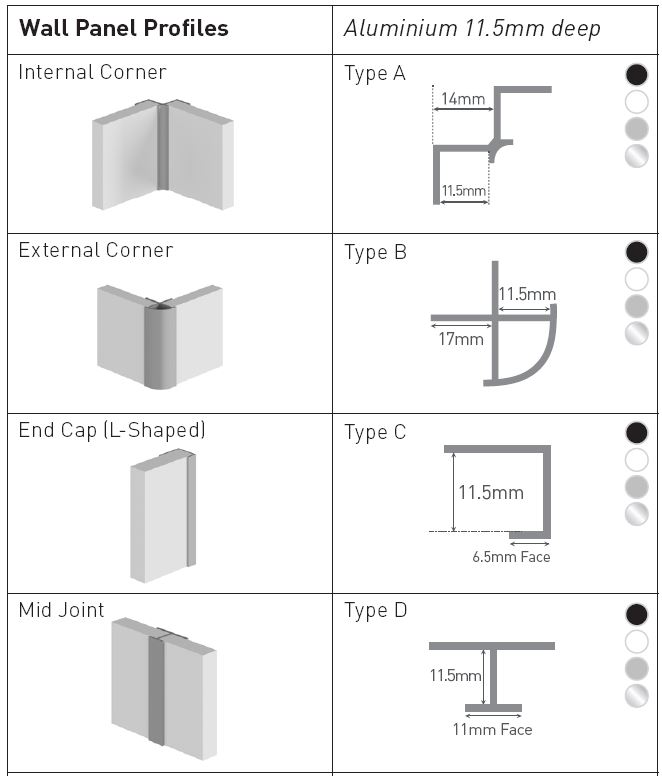 | Wall Panel Profiles | Aluminium 11.5mm deep |
|---|---|
| Internal Corner | Type A 14mm 11.5mm |
| External Corner | Type B 11.5mm 17mm |
| End Cap (L-Shaped) | Type C 11.5mm 6.5mm Face |
| Mid Joint | Type D 11.5mm 11mm Face |